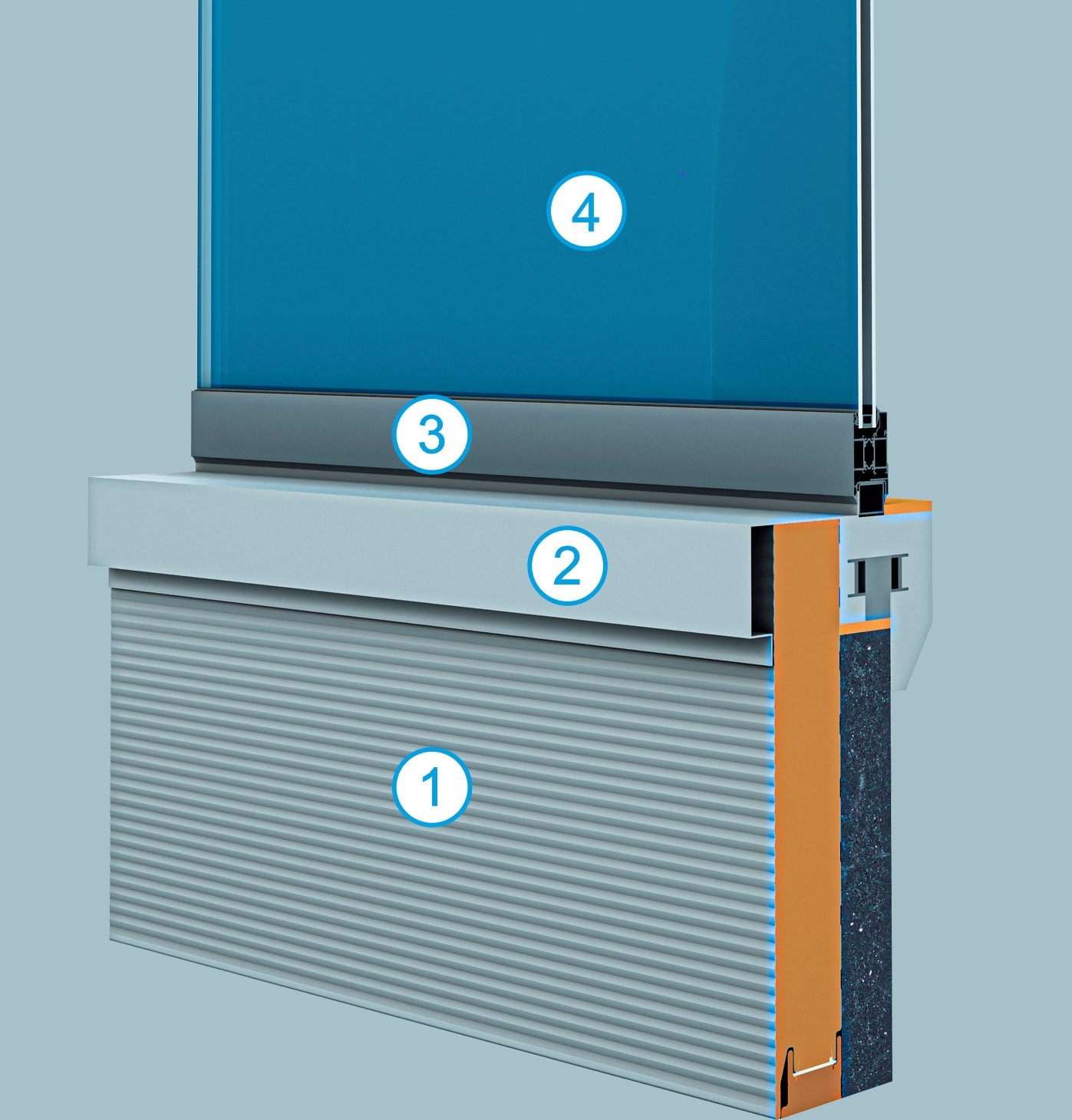 4

3

2

1