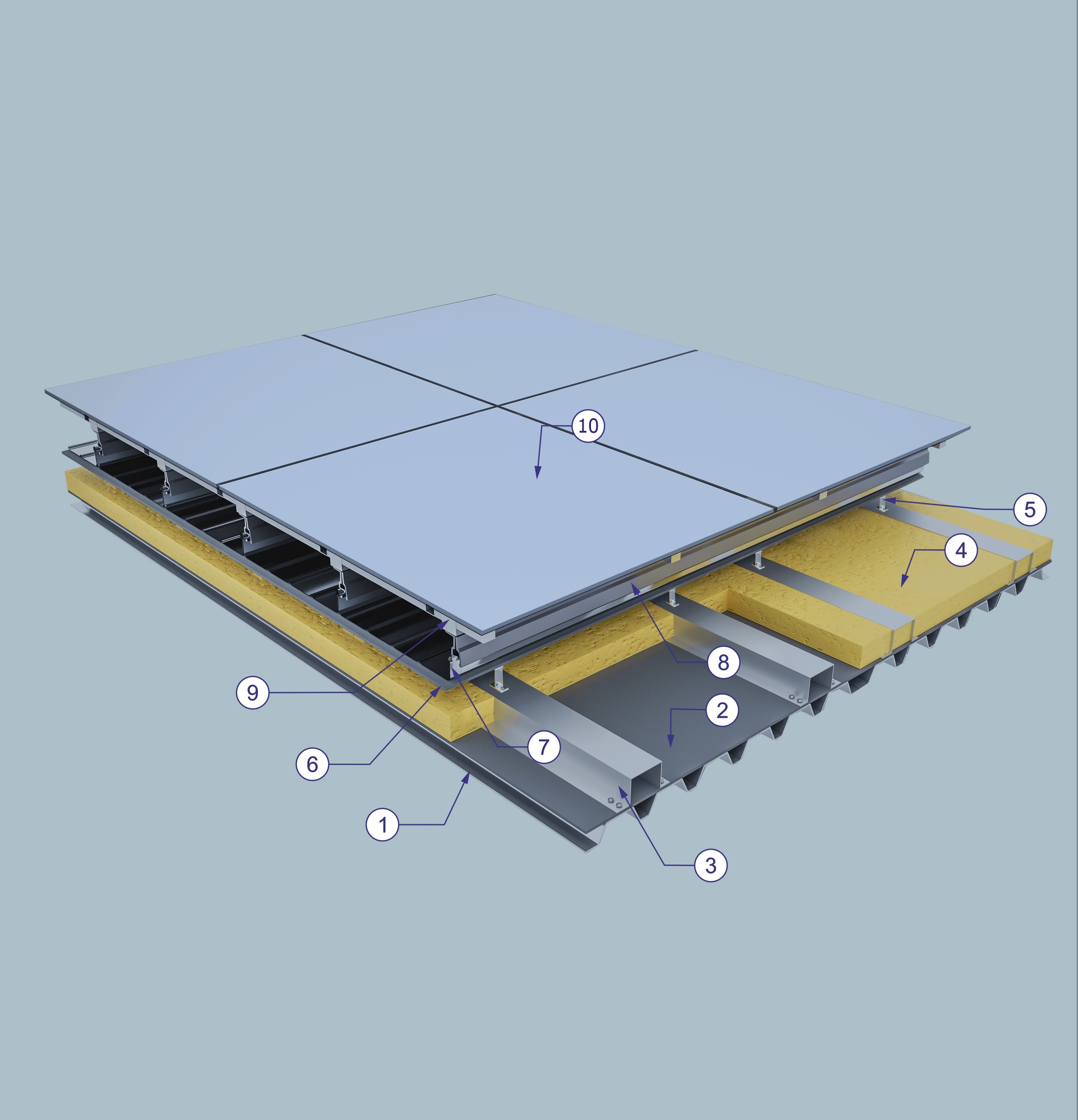 10
5
4
8
9
2
7
6
1
3